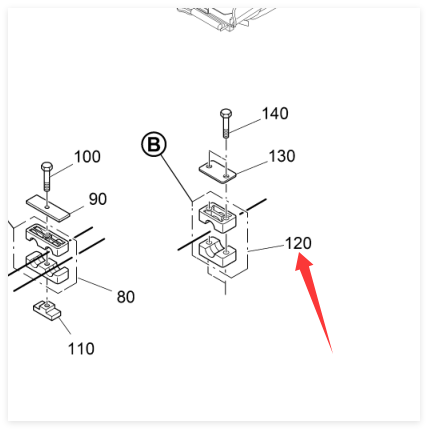 140
B
130
100
90
120
80
110