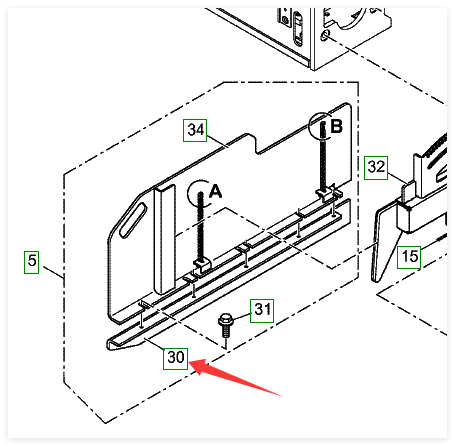 34
B
A
32
5
15
31
30