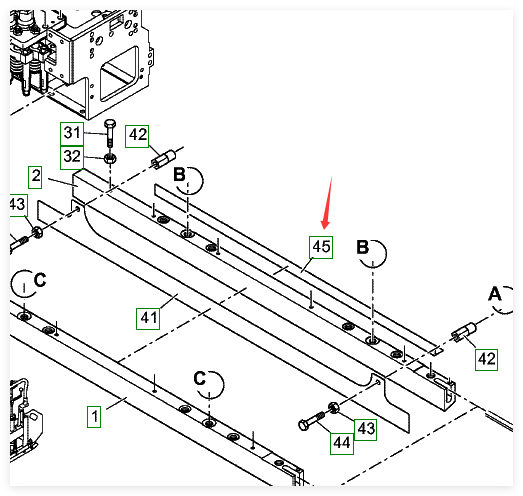 31
42
32
2
B
43
45
B
C
A
41
42
C
1
43
44