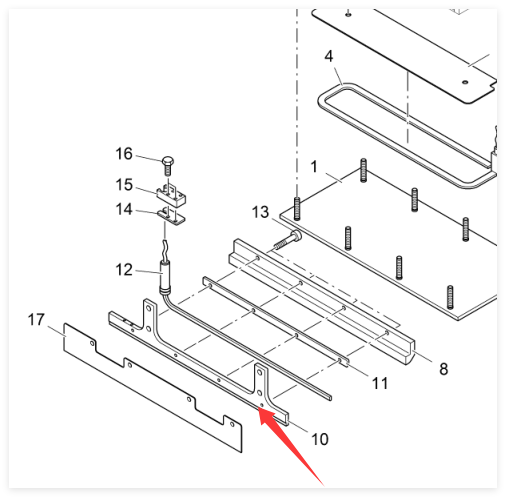 4
16
15
14
1
13
12
17
8
11
10