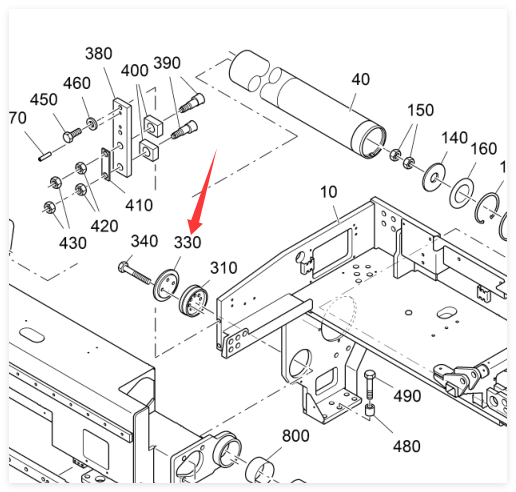 380
400
390
460
450
70
40
150
140
160
1
410
420
430
10
340
330
310
490
480
800