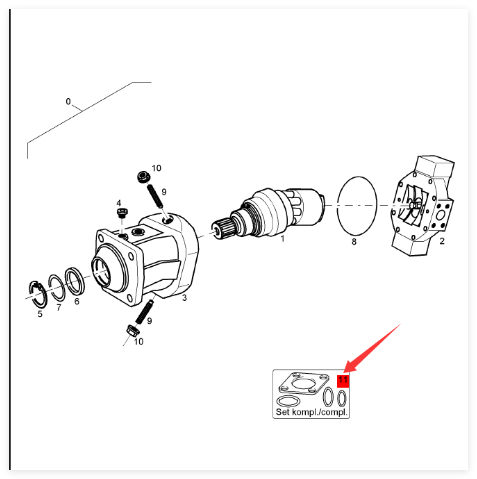 0

10

9

4

1

8

2

3

5

7

6

9

10

11

Set kompl./compl.