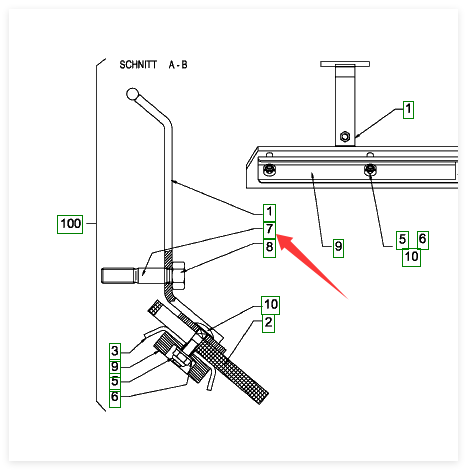 SCHNITT A - B

1

100

1
7
8

9

5 6
10

10
2

3
9
5
6