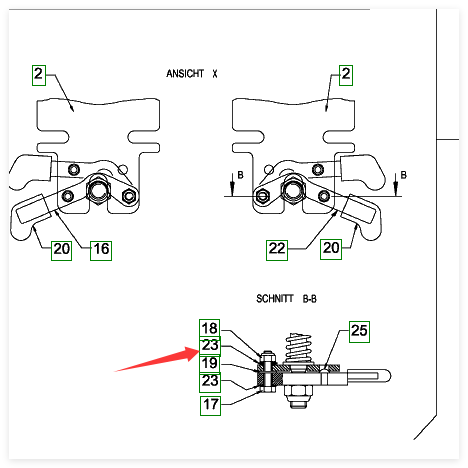 2

ANSICHT X

2

B

B

20

16

22

20

SCHNITT B-B

18

23

19

23

17

25