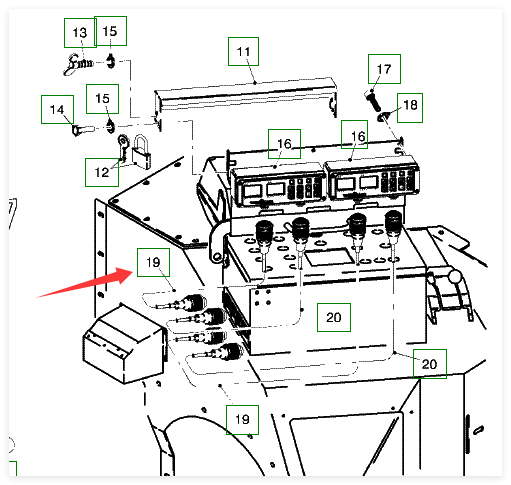 13
15
11
17
14
15
18
16
16
12
19
20
20
19