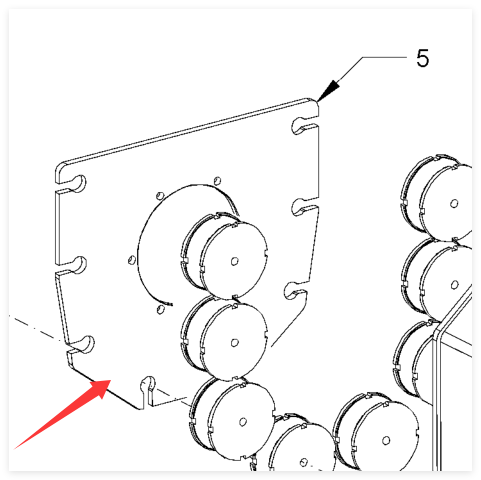 5