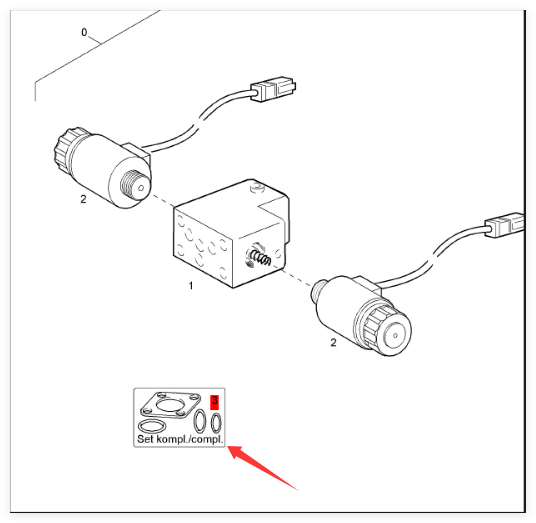 0

2

1

2

3

Set kompl./compl.