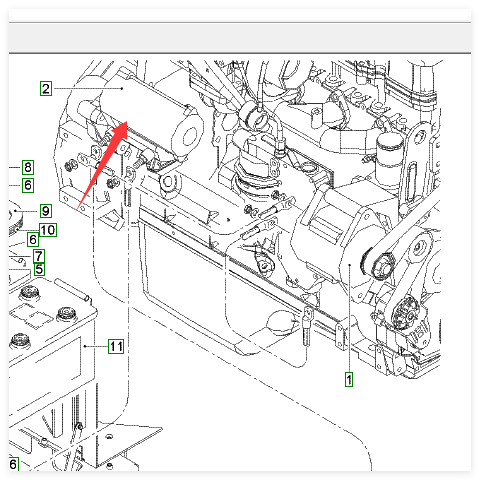 2
8
6
9
10
6
7
5
11
1
6