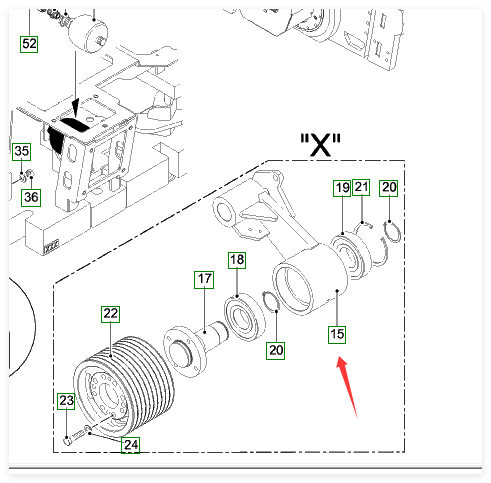 52

35

36

"X"

19
21
20

18
17

22

20

15

23

24