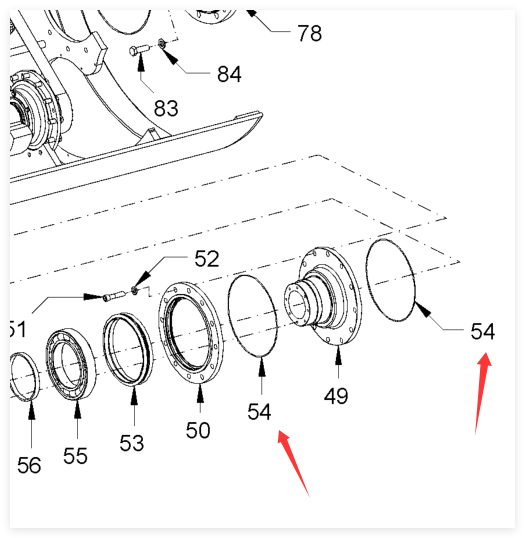 78
84
83
52
51
54
49
54
50
53
55
56