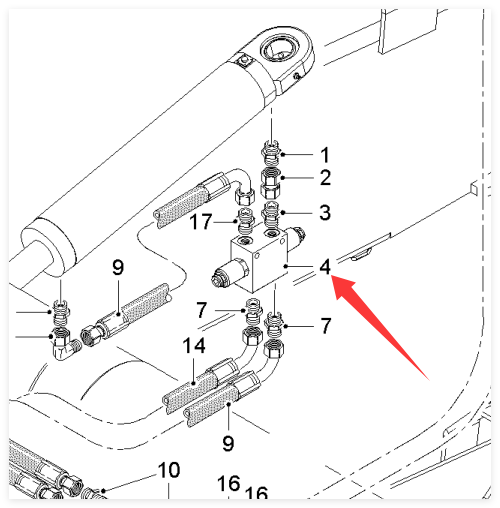 1
2
3
17
4
9
7
7
14
9
10
16
16