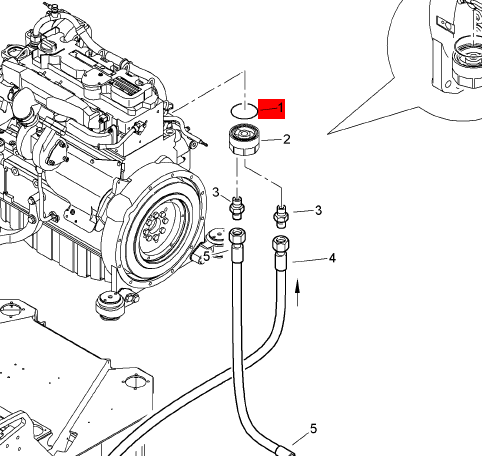 1
2
3
3
5
4
5