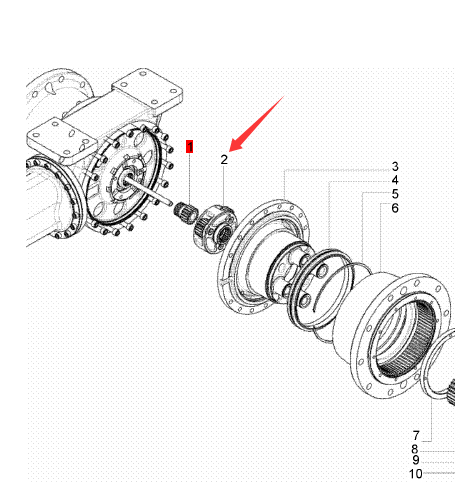 1
2
3
4
5
6
7
8
9
10