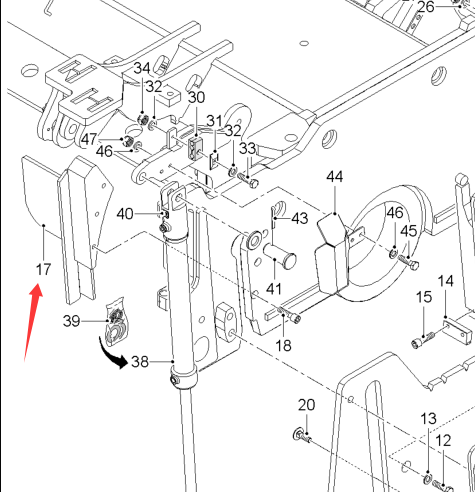 26
34
32
30
31
32
33
47
46
44
40
43
46
45
17
41
14
15
39
18
38
20
13
12