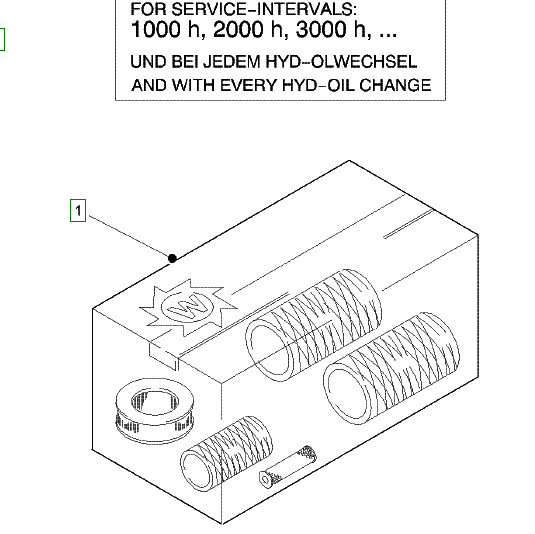 FOR SERVICE-INTERVALS:
1000 h, 2000 h, 3000 h, ...

UND BEI JEDEM HYD-OLWECHSEL
AND WITH EVERY HYD-OIL CHANGE

1

W