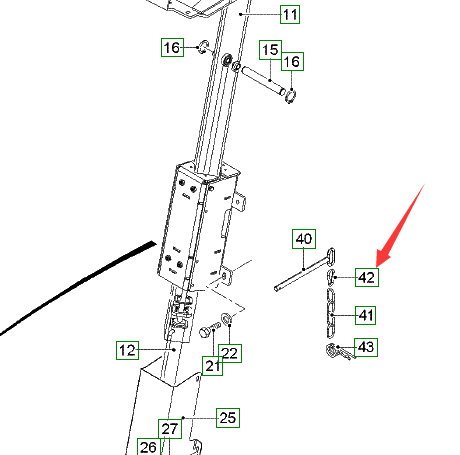 11
16
15
16
40
42
41
43
12
22
21
25
27
26