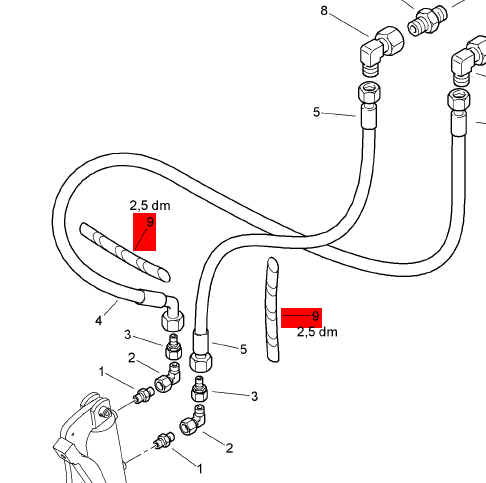 8

5

2,5 dm

9

9

2,5 dm

4

3

5

2

1

3

2

1