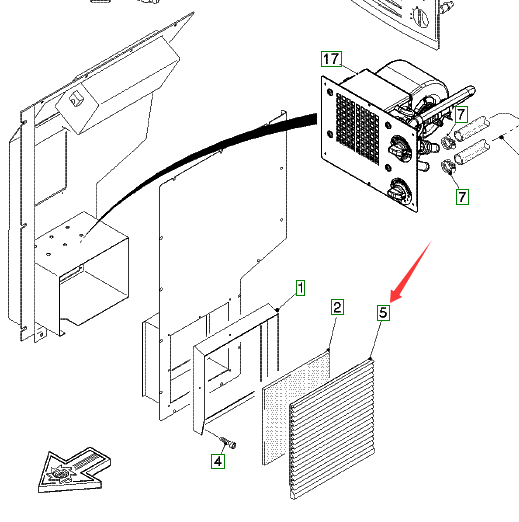 17
7
7
1
2
5
4