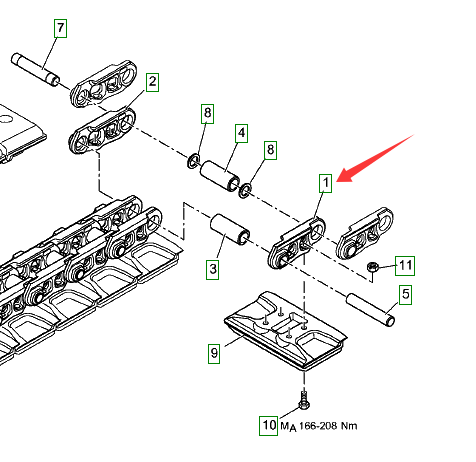 7

2

8

4

8

1

3

11

5

9

10 $M_A$ 166-208 Nm