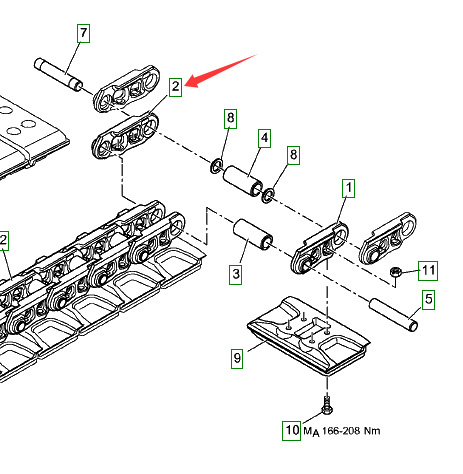 7
2
8
4
8
1
2
3
11
5
9
10 $M_A$ 166-208 Nm