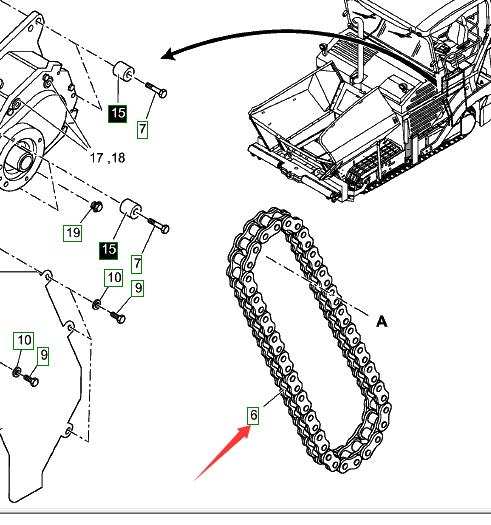 15
7
17 ,18
19
15
7
10
9
10
9
A
6