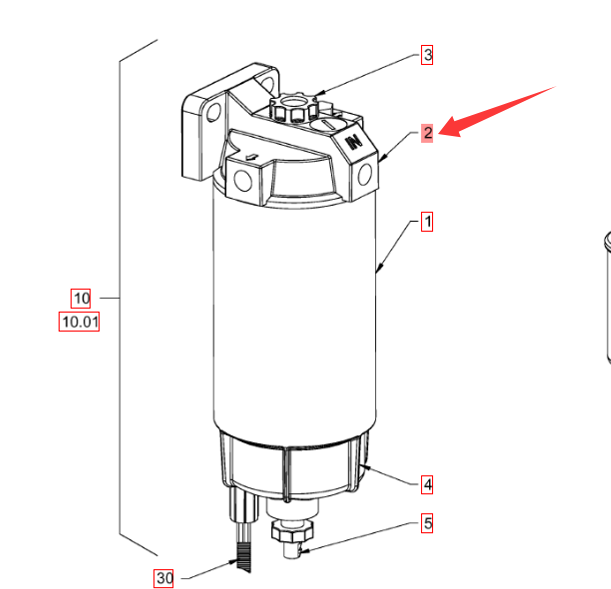 3
2
IN
1
10
10.01
4
5
30