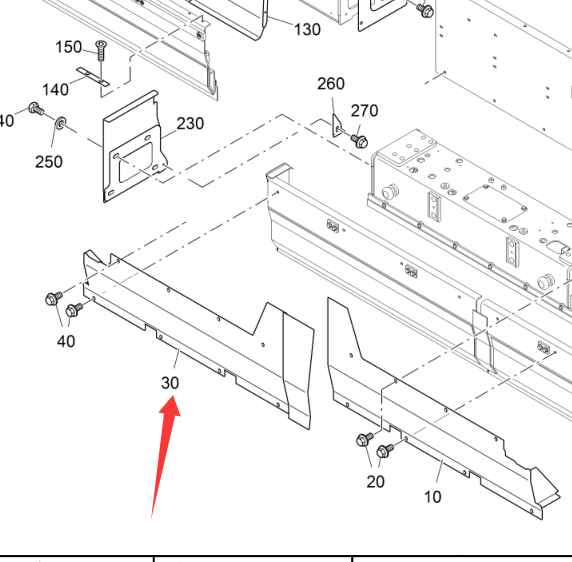 130
150
140
40
250
230
260
270
40
30
20
10