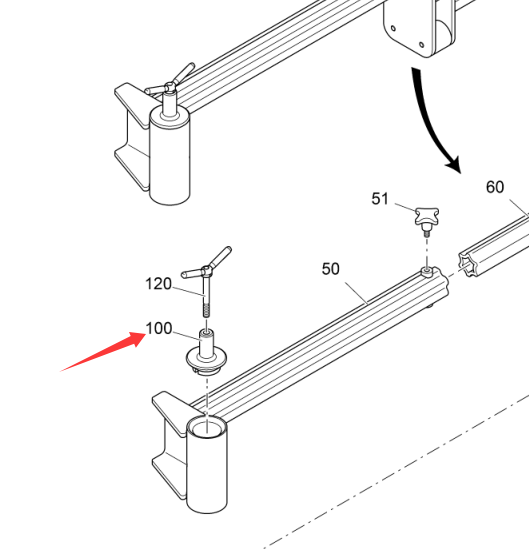 60

51

50

120

100