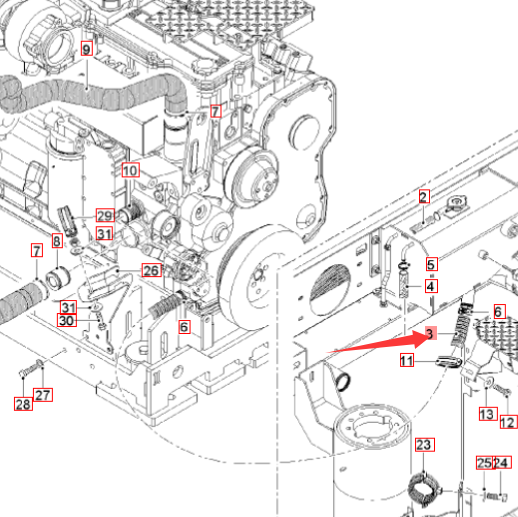 9
7
10
29
31
8
7
26
31
30
6
28
27
2
5
4
6
3
11
13
12
23
25
24