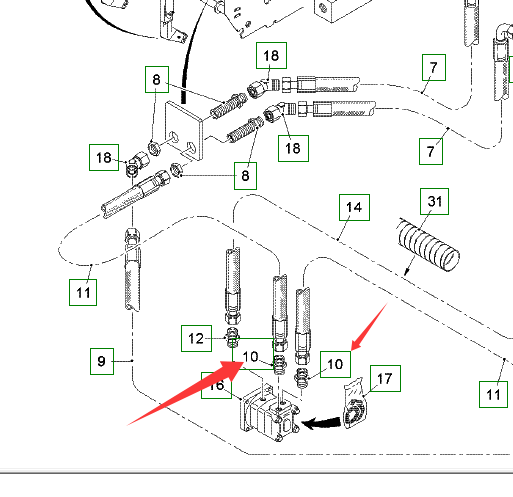 18
8
7
18
7
18
8
14
31
11
12
10
10
9
16
17
11