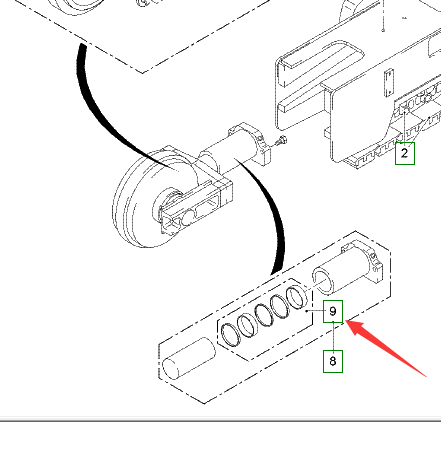 2
9
8