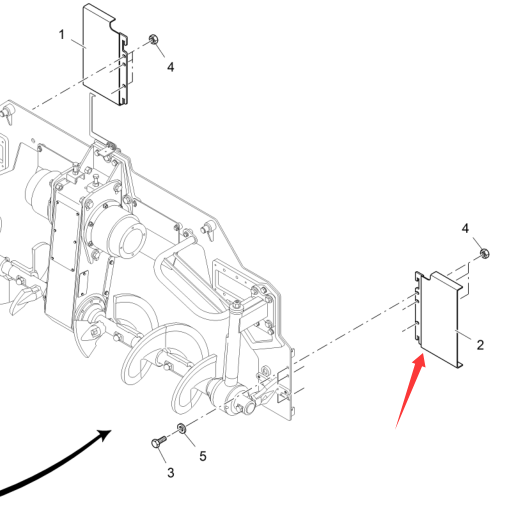 1
4
4
2
5
3