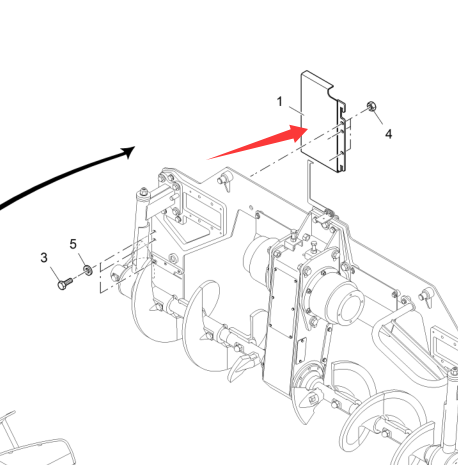 1
4
5
3