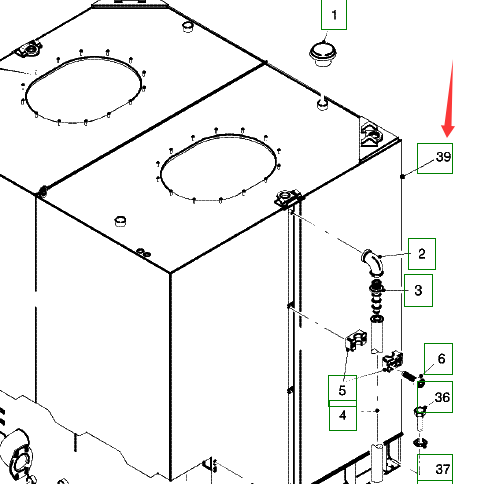 1
39
2
3
6
5
36
4
37