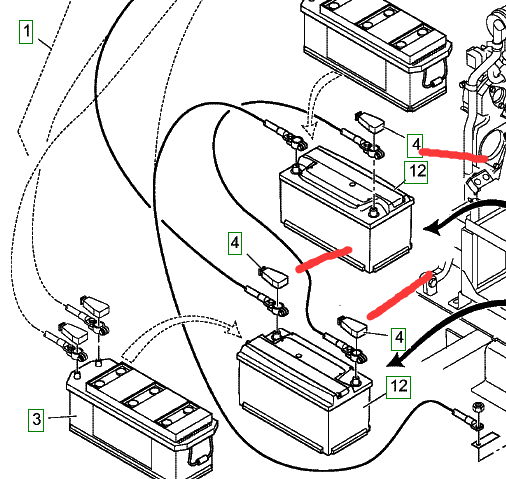 1

4

12

4

4

12

3