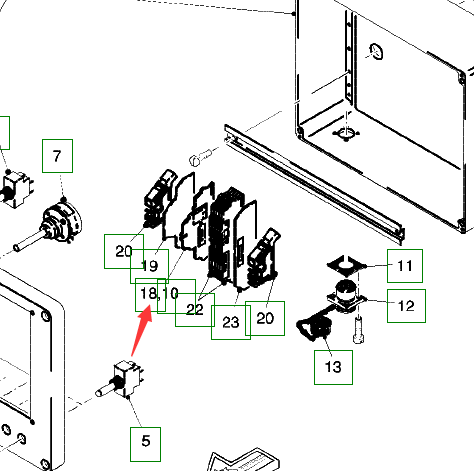 7
20
19
18,10
22
23
20
11
12
13
5