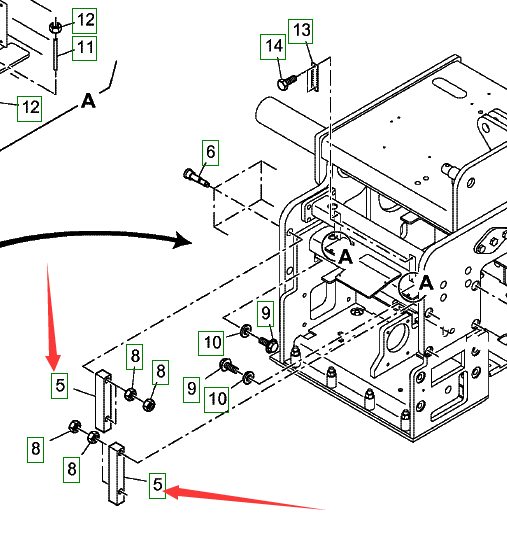 12
11
12
A
14
13
6
A
A
9
10
9
10
8
8
5
8
8
5