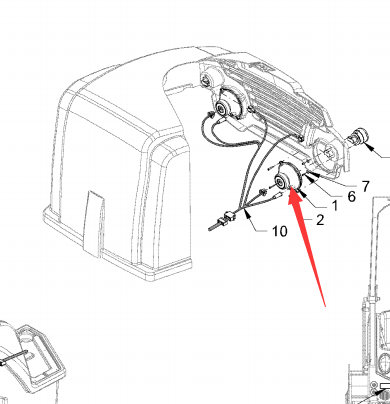 7
6
1
2
10