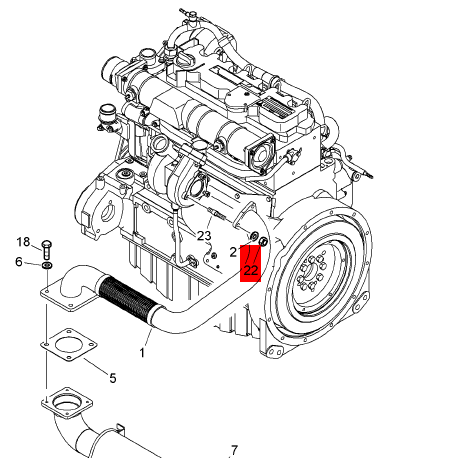 18
6
23
2
22
1
5
7