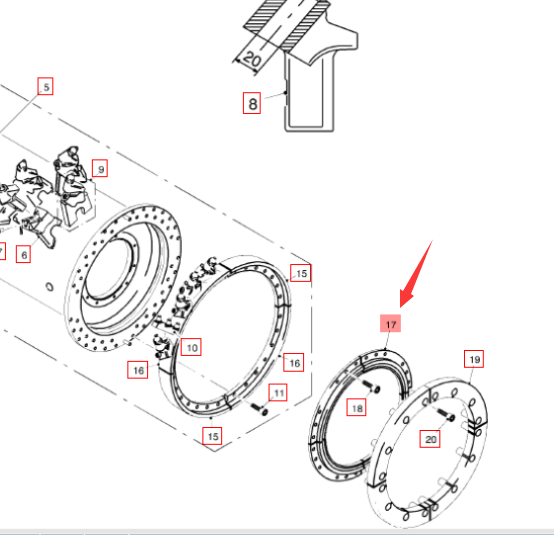 20
8
5
9
7
6
15
10
16
16
11
15
17
18
19
20