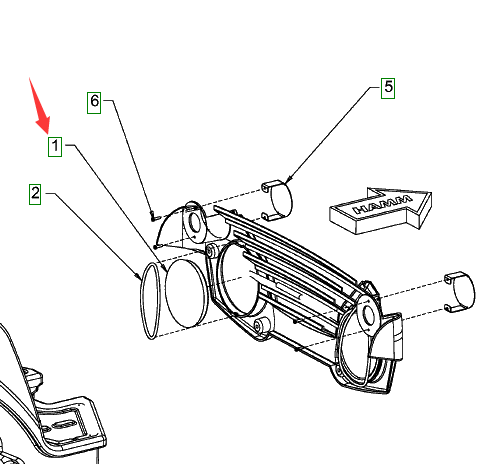 6
5
1
2
HAMM