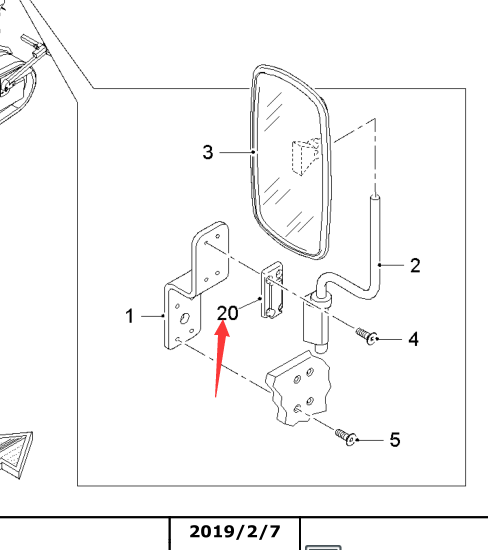 3
2
1
20
4
5
2019/2/7