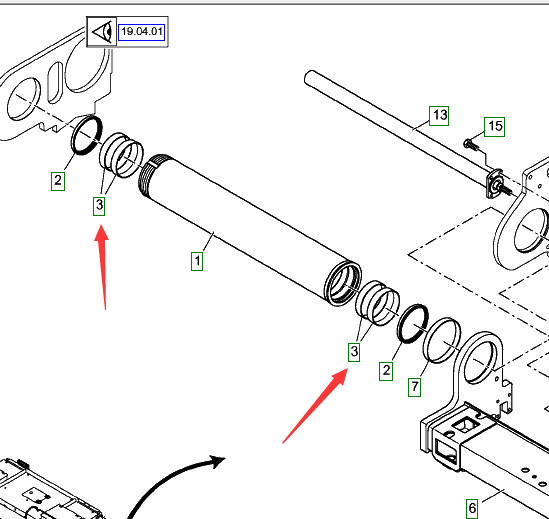 19.04.01

13

15

2

3

1

3

2

7

6