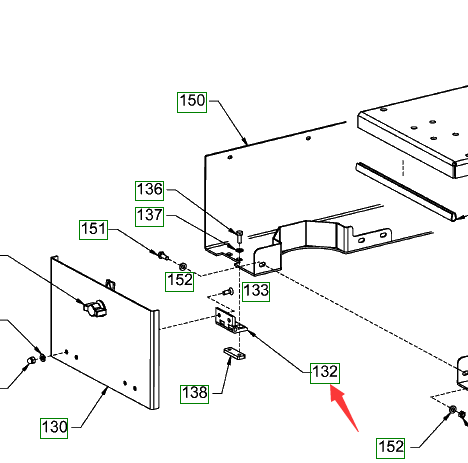 150
136
137
151
152
133
132
138
130
152