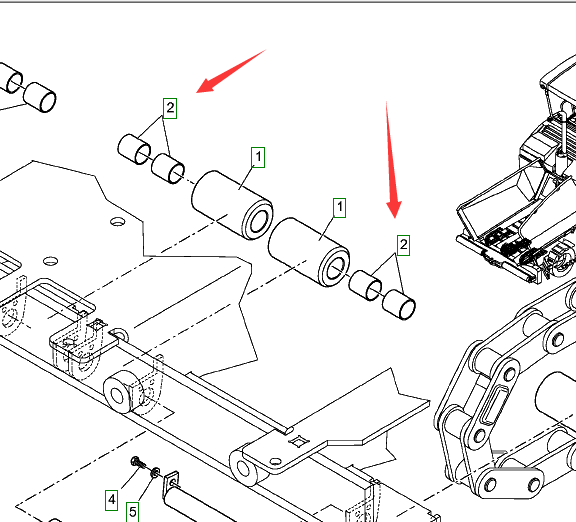 2
1
1
2
4
5