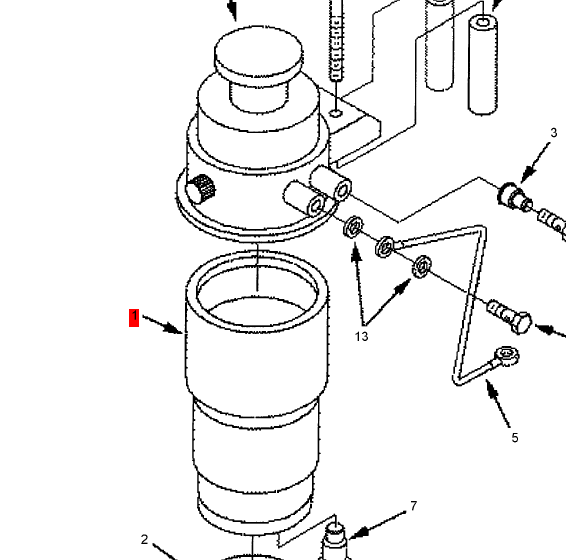 3
1
13
5
7
2