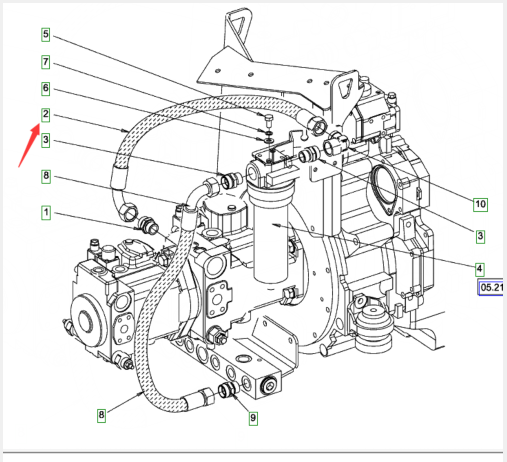 5
7
6
2
3
8
1
10
3
4
05.21
8
9