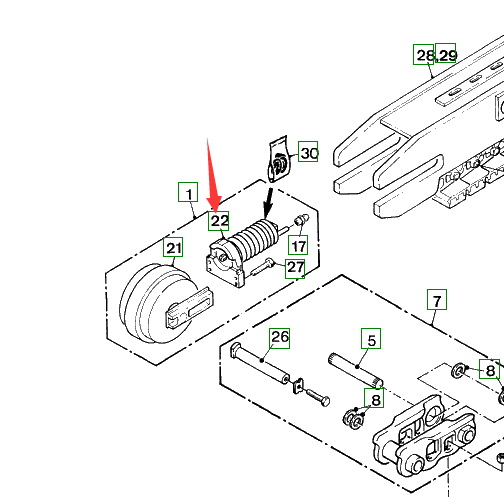 28,29

30

1

22

17

21

27

7

26

5

8

8