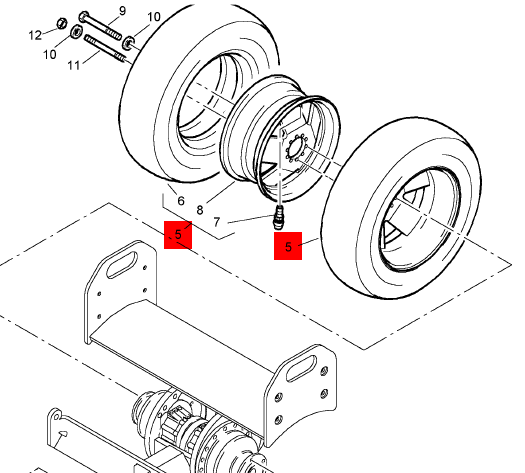 9
10
12
10
11
6
8
7
5
5