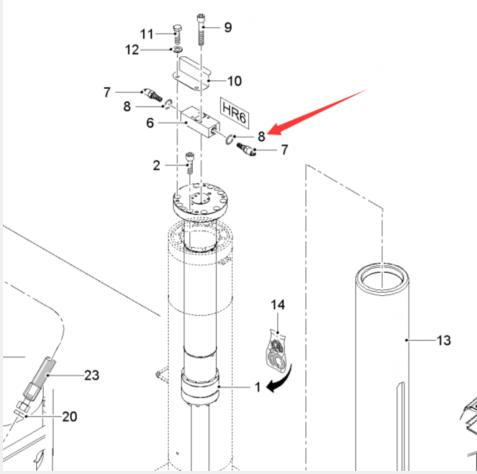 11
9
12
10
7
8
HR6
6
8
7
2
14
13
23
1
20